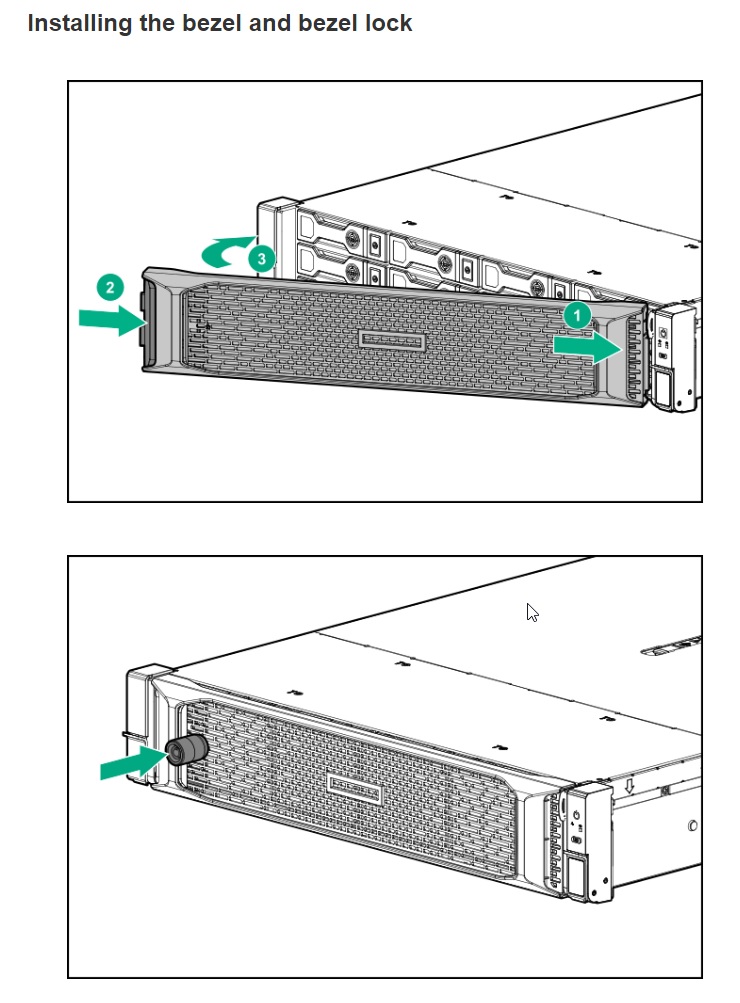 Installing the bezel and bezel lock

3

2

1